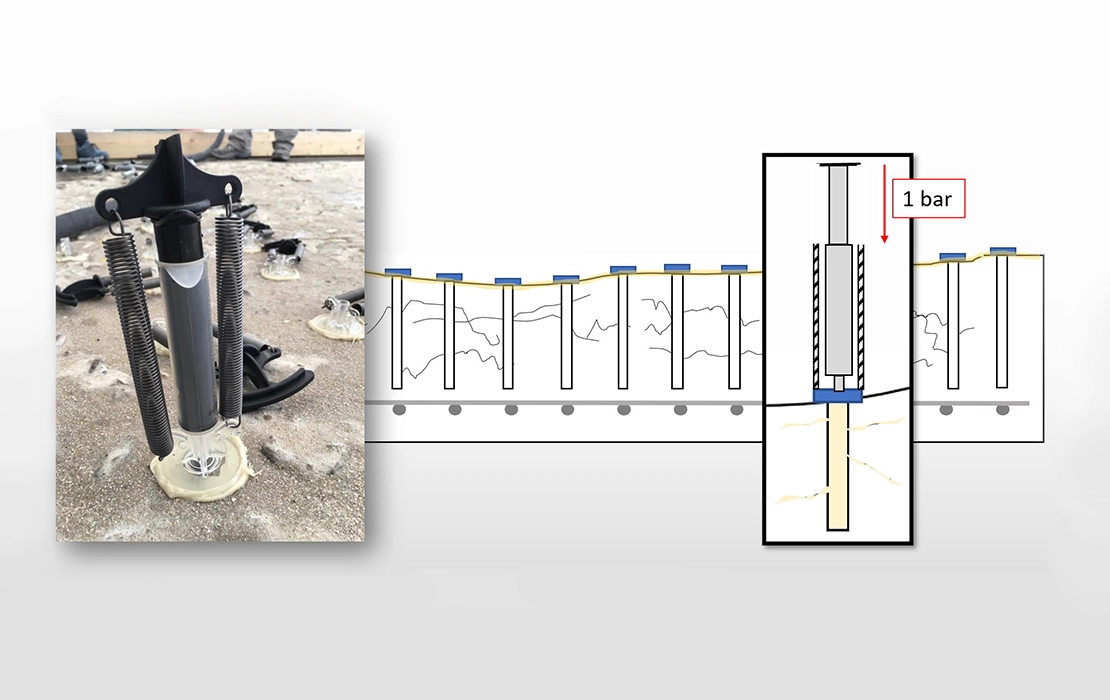 1 bar